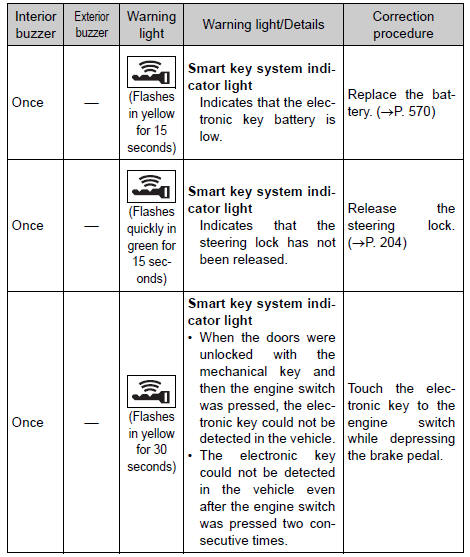 | Interior buzzer | Exterior buzzer | Warning light | Warning light/Details | Correction procedure |
|---|---|---|---|---|
| Once | — | (Flashes in yellow for 15 seconds) | **Smart key system indicator light** Indicates that the electronic key battery is low. | Replace the battery. (→P. 570) |
| Once | — | (Flashes quickly in green for 15 seconds) | **Smart key system indicator light** Indicates that the steering lock has not been released. | Release the steering lock. (→P. 204) |
| Once | — | (Flashes in yellow for 30 seconds) | **Smart key system indicator light** • When the doors were unlocked with the mechanical key and then the engine switch was pressed, the electronic key could not be detected in the vehicle. • The electronic key could not be detected in the vehicle even after the engine switch was pressed two consecutive times. | Touch the electronic key to the engine switch while depressing the brake pedal. |