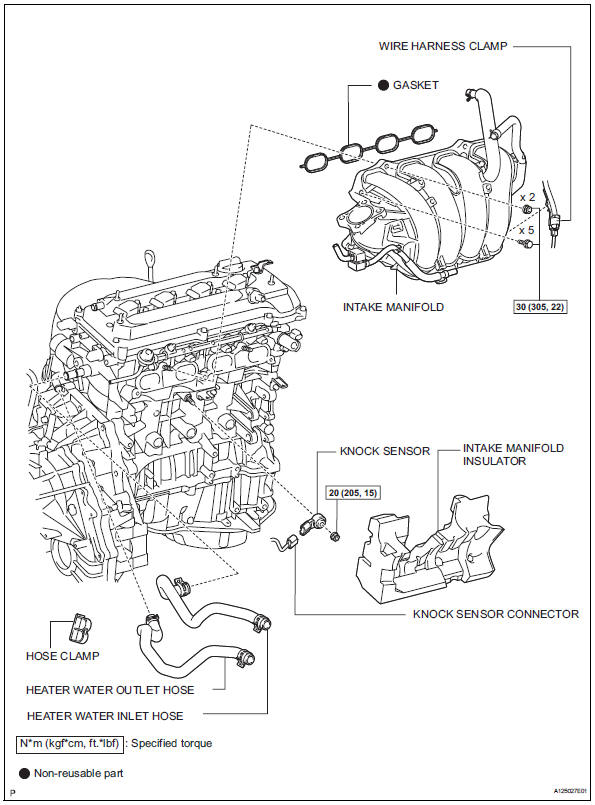 WIRE HARNESS CLAMP

● GASKET

x 2

x 5

INTAKE MANIFOLD

30 (305, 22)

KNOCK SENSOR

INTAKE MANIFOLD INSULATOR

20 (205, 15)

KNOCK SENSOR CONNECTOR

HOSE CLAMP

HEATER WATER OUTLET HOSE

HEATER WATER INLET HOSE

N*m (kgf*cm, ft.*lbf) : Specified torque

● Non-reusable part

P

A125027E01