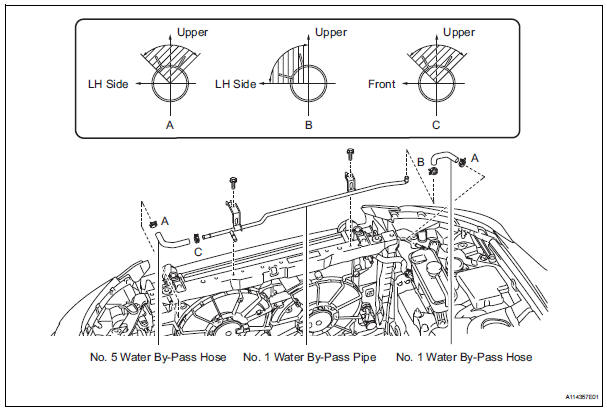 Upper
LH Side
A
Upper
LH Side
B
Upper
Front
C

B
A
A
C

No. 5 Water By-Pass Hose
No. 1 Water By-Pass Pipe
No. 1 Water By-Pass Hose

A114357E01