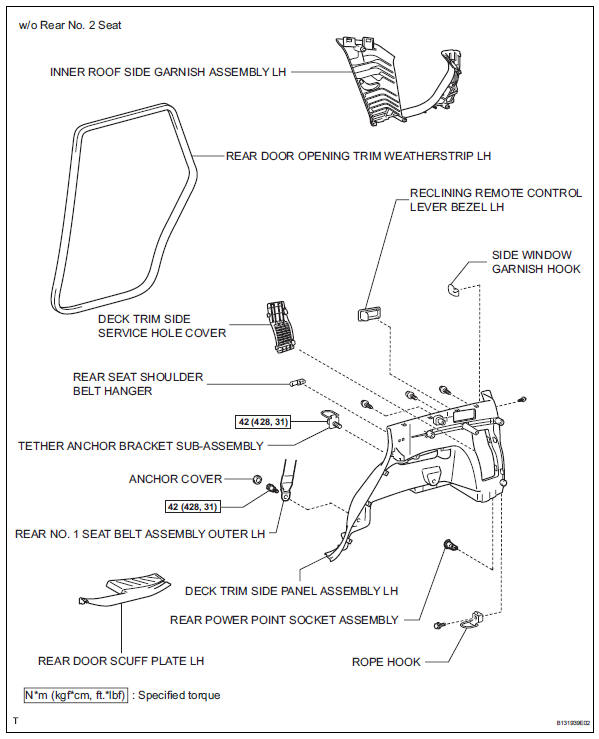 w/o Rear No. 2 Seat

INNER ROOF SIDE GARNISH ASSEMBLY LH

REAR DOOR OPENING TRIM WEATHERSTRIP LH

RECLINING REMOTE CONTROL LEVER BEZEL LH

SIDE WINDOW GARNISH HOOK

DECK TRIM SIDE SERVICE HOLE COVER

REAR SEAT SHOULDER BELT HANGER

42 (428, 31)

TETHER ANCHOR BRACKET SUB-ASSEMBLY

ANCHOR COVER

42 (428, 31)

REAR NO. 1 SEAT BELT ASSEMBLY OUTER LH

DECK TRIM SIDE PANEL ASSEMBLY LH

REAR POWER POINT SOCKET ASSEMBLY

REAR DOOR SCUFF PLATE LH

ROPE HOOK

N*m (kgf*cm, ft.*lbf) : Specified torque

T

B131939E02