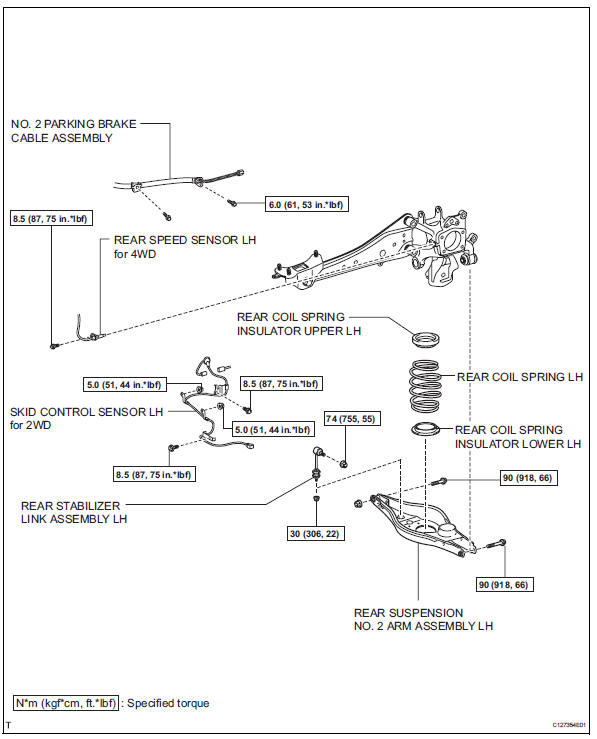 NO. 2 PARKING BRAKE CABLE ASSEMBLY

6.0 (61, 53 in.*lbf)

8.5 (87, 75 in.*lbf)

REAR SPEED SENSOR LH for 4WD

REAR COIL SPRING INSULATOR UPPER LH

5.0 (51, 44 in.*lbf)

8.5 (87, 75 in.*lbf)

REAR COIL SPRING LH

SKID CONTROL SENSOR LH for 2WD

5.0 (51, 44 in.*lbf)

74 (755, 55)

REAR COIL SPRING INSULATOR LOWER LH

8.5 (87, 75 in.*lbf)

90 (918, 66)

REAR STABILIZER LINK ASSEMBLY LH

30 (306, 22)

90 (918, 66)

REAR SUSPENSION NO. 2 ARM ASSEMBLY LH

N*m (kgf*cm, ft.*lbf) : Specified torque

T

C127354E01