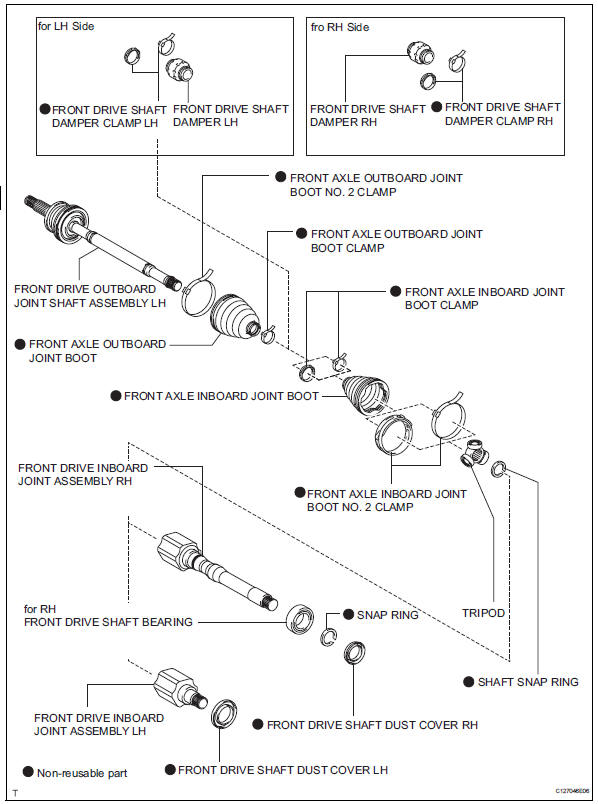 for LH Side

● FRONT DRIVE SHAFT DAMPER CLAMP LH

FRONT DRIVE SHAFT DAMPER LH

fro RH Side

FRONT DRIVE SHAFT DAMPER RH

● FRONT DRIVE SHAFT DAMPER CLAMP RH

● FRONT AXLE OUTBOARD JOINT BOOT NO. 2 CLAMP

● FRONT AXLE OUTBOARD JOINT BOOT CLAMP

FRONT DRIVE OUTBOARD JOINT SHAFT ASSEMBLY LH

● FRONT AXLE INBOARD JOINT BOOT CLAMP

● FRONT AXLE OUTBOARD JOINT BOOT

● FRONT AXLE INBOARD JOINT BOOT

FRONT DRIVE INBOARD JOINT ASSEMBLY RH

● FRONT AXLE INBOARD JOINT BOOT NO. 2 CLAMP

for RH
FRONT DRIVE SHAFT BEARING

● SNAP RING

TRIPOD

● SHAFT SNAP RING

FRONT DRIVE INBOARD JOINT ASSEMBLY LH

● FRONT DRIVE SHAFT DUST COVER RH

● Non-reusable part

● FRONT DRIVE SHAFT DUST COVER LH

T

C127046E06