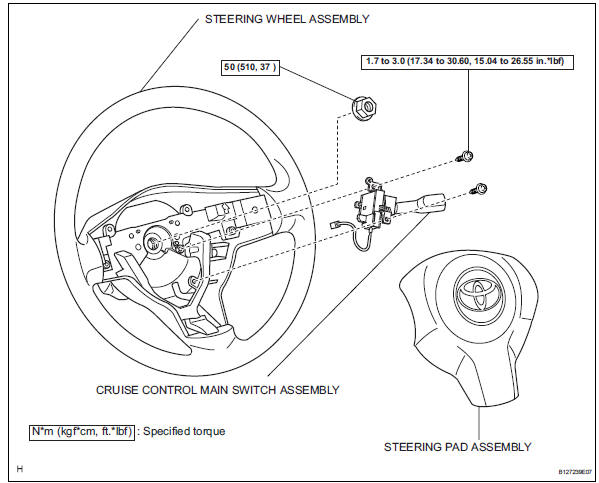 STEERING WHEEL ASSEMBLY

50 (510, 37 )

1.7 to 3.0 (17.34 to 30.60, 15.04 to 26.55 in.*lbf)

CRUISE CONTROL MAIN SWITCH ASSEMBLY

N*m (kgf*cm, ft.*lbf) : Specified torque

STEERING PAD ASSEMBLY

H

B127239E07