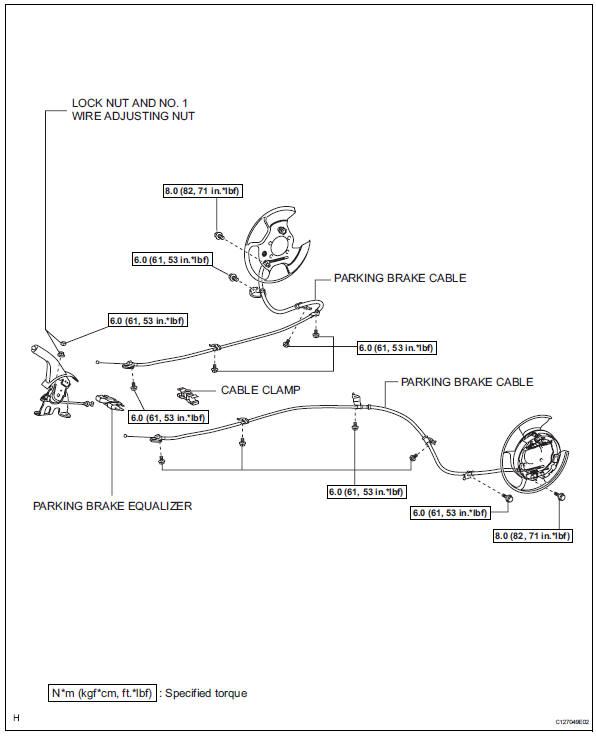 LOCK NUT AND NO. 1 WIRE ADJUSTING NUT

8.0 (82, 71 in.*lbf)

6.0 (61, 53 in.*lbf)

PARKING BRAKE CABLE

6.0 (61, 53 in.*lbf)

6.0 (61, 53 in.*lbf)

CABLE CLAMP

PARKING BRAKE CABLE

6.0 (61, 53 in.*lbf)

PARKING BRAKE EQUALIZER

6.0 (61, 53 in.*lbf)

6.0 (61, 53 in.*lbf)

8.0 (82, 71 in.*lbf)

N*m (kgf*cm, ft.*lbf) : Specified torque

H

C127049E02