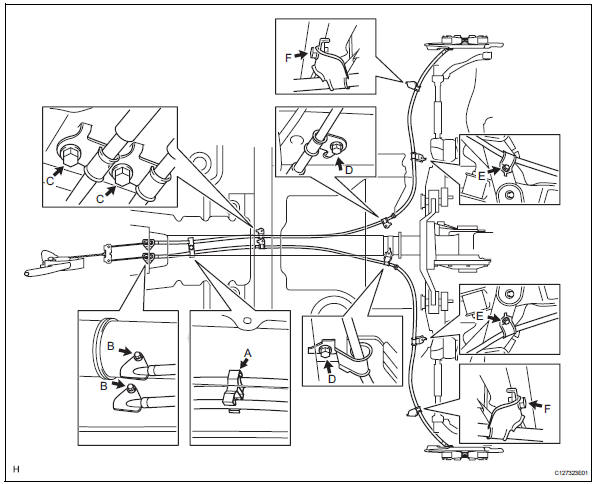 F

C

C

D

E

E

B

B

A

D

F

H

C127323E01