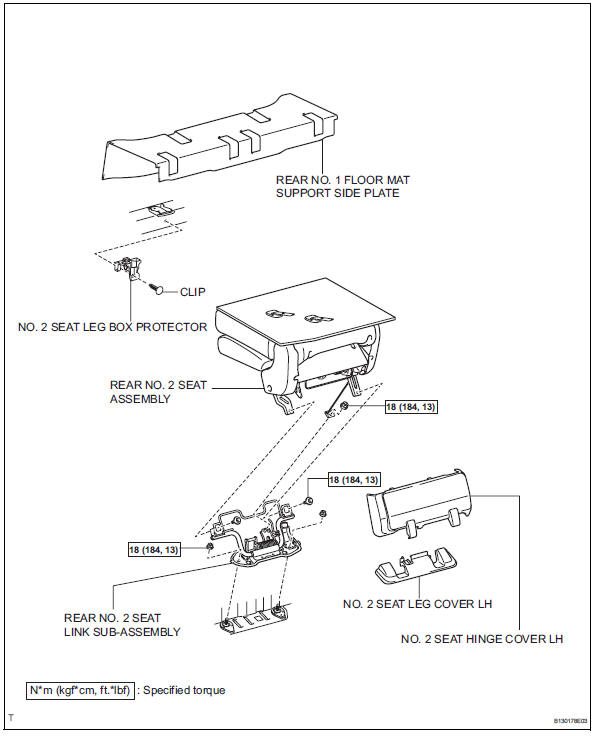 REAR NO. 1 FLOOR MAT SUPPORT SIDE PLATE

CLIP

NO. 2 SEAT LEG BOX PROTECTOR

REAR NO. 2 SEAT ASSEMBLY

18 (184, 13)

18 (184, 13)

18 (184, 13)

REAR NO. 2 SEAT LINK SUB-ASSEMBLY

NO. 2 SEAT LEG COVER LH

NO. 2 SEAT HINGE COVER LH

N*m (kgf*cm, ft.*lbf) : Specified torque

T

B130178E03