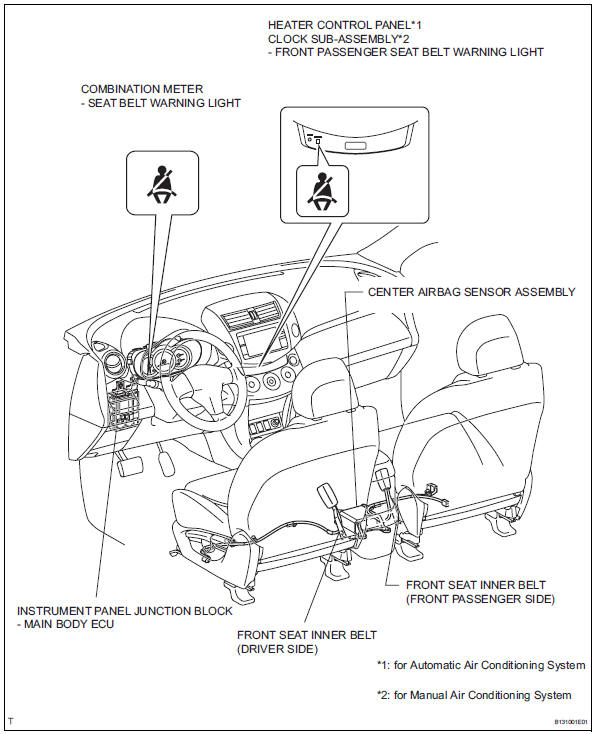 HEATER CONTROL PANEL*1
CLOCK SUB-ASSEMBLY*2
- FRONT PASSENGER SEAT BELT WARNING LIGHT

COMBINATION METER
- SEAT BELT WARNING LIGHT

CENTER AIRBAG SENSOR ASSEMBLY

FRONT SEAT INNER BELT
(FRONT PASSENGER SIDE)

INSTRUMENT PANEL JUNCTION BLOCK
- MAIN BODY ECU

FRONT SEAT INNER BELT
(DRIVER SIDE)

*1: for Automatic Air Conditioning System

*2: for Manual Air Conditioning System

T

B131001E01