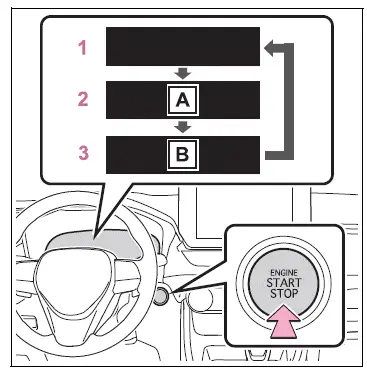 1
2 A
3 B

ENGINE
START
STOP