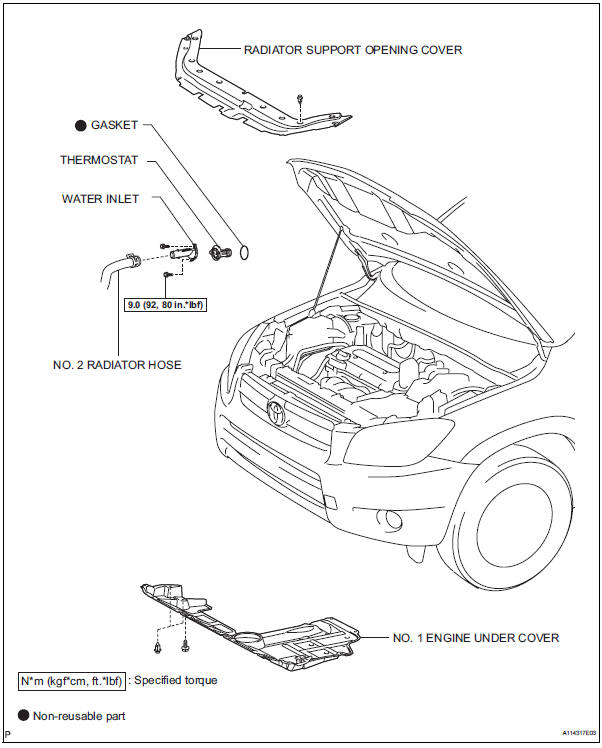 RADIATOR SUPPORT OPENING COVER

● GASKET

THERMOSTAT

WATER INLET

9.0 (92, 80 in.*lbf)

NO. 2 RADIATOR HOSE

NO. 1 ENGINE UNDER COVER

N*m (kgf*cm, ft.*lbf) : Specified torque

● Non-reusable part

P

A114317E03