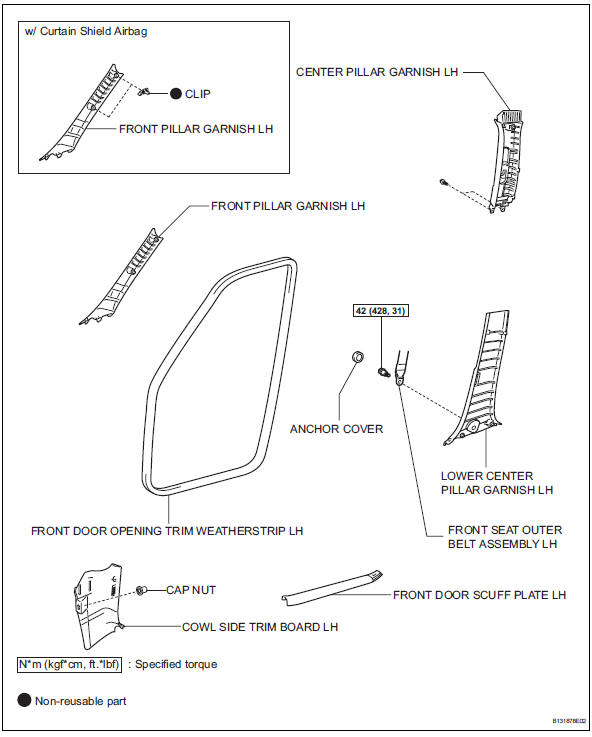 w/ Curtain Shield Airbag

CLIP

FRONT PILLAR GARNISH LH

CENTER PILLAR GARNISH LH

FRONT PILLAR GARNISH LH

42 (428, 31)

ANCHOR COVER

LOWER CENTER PILLAR GARNISH LH

FRONT DOOR OPENING TRIM WEATHERSTRIP LH

FRONT SEAT OUTER BELT ASSEMBLY LH

CAP NUT

FRONT DOOR SCUFF PLATE LH

COWL SIDE TRIM BOARD LH

N*m (kgf*cm, ft.*lbf) : Specified torque

Non-reusable part

B131878E02