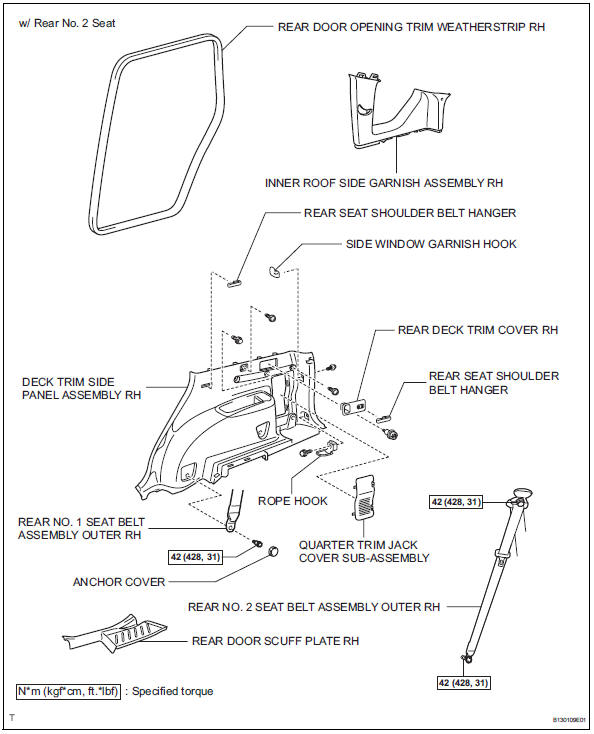 w/ Rear No. 2 Seat

REAR DOOR OPENING TRIM WEATHERSTRIP RH

INNER ROOF SIDE GARNISH ASSEMBLY RH

REAR SEAT SHOULDER BELT HANGER

SIDE WINDOW GARNISH HOOK

REAR DECK TRIM COVER RH

DECK TRIM SIDE PANEL ASSEMBLY RH

REAR SEAT SHOULDER BELT HANGER

ROPE HOOK

42 (428, 31)

REAR NO. 1 SEAT BELT ASSEMBLY OUTER RH

QUARTER TRIM JACK COVER SUB-ASSEMBLY

42 (428, 31)

ANCHOR COVER

REAR NO. 2 SEAT BELT ASSEMBLY OUTER RH

REAR DOOR SCUFF PLATE RH

42 (428, 31)

N*m (kgf*cm, ft.*lbf) : Specified torque

T

B130109E01