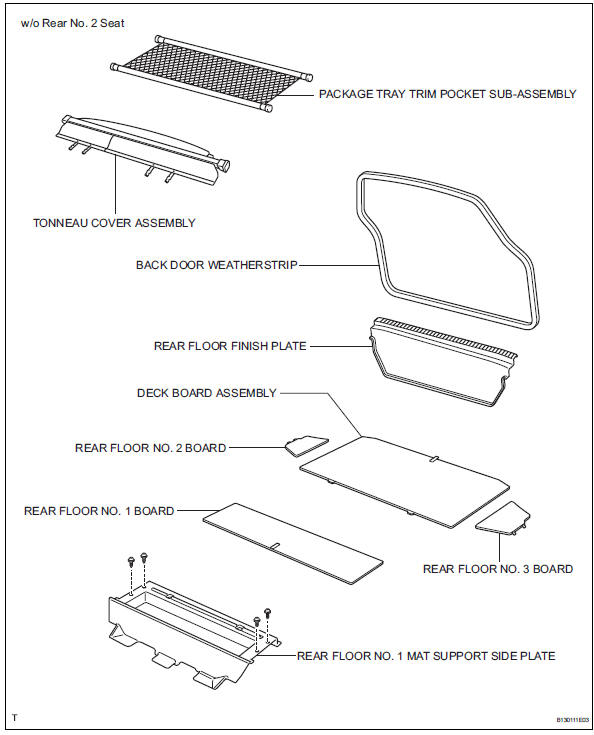 w/o Rear No. 2 Seat

PACKAGE TRAY TRIM POCKET SUB-ASSEMBLY

TONNEAU COVER ASSEMBLY

BACK DOOR WEATHERSTRIP

REAR FLOOR FINISH PLATE

DECK BOARD ASSEMBLY

REAR FLOOR NO. 2 BOARD

REAR FLOOR NO. 1 BOARD

REAR FLOOR NO. 3 BOARD

REAR FLOOR NO. 1 MAT SUPPORT SIDE PLATE

T

B130111E03