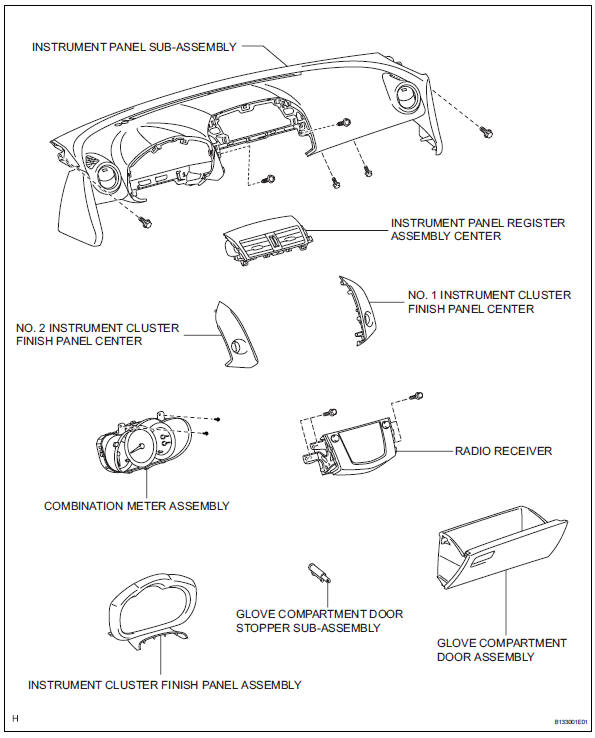 INSTRUMENT PANEL SUB-ASSEMBLY

INSTRUMENT PANEL REGISTER ASSEMBLY CENTER

NO. 1 INSTRUMENT CLUSTER FINISH PANEL CENTER

NO. 2 INSTRUMENT CLUSTER FINISH PANEL CENTER

RADIO RECEIVER

COMBINATION METER ASSEMBLY

GLOVE COMPARTMENT DOOR STOPPER SUB-ASSEMBLY

GLOVE COMPARTMENT DOOR ASSEMBLY

INSTRUMENT CLUSTER FINISH PANEL ASSEMBLY

H

B133001E01