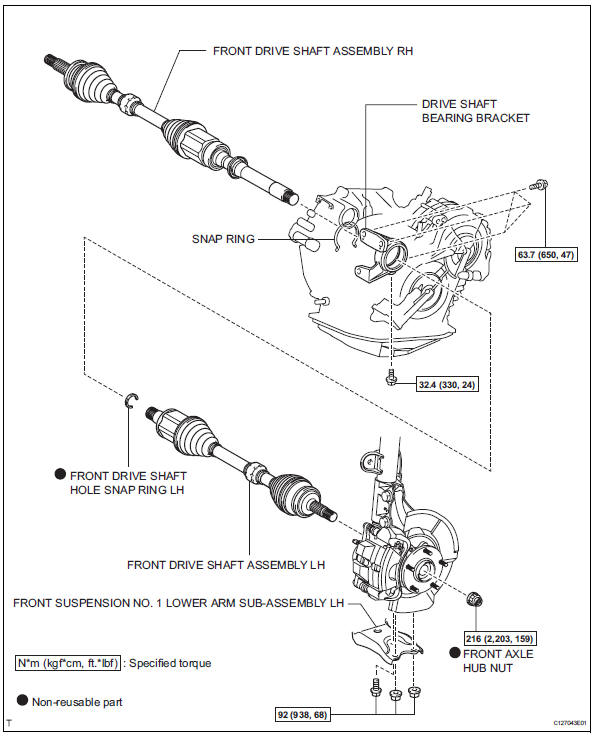 FRONT DRIVE SHAFT ASSEMBLY RH

DRIVE SHAFT BEARING BRACKET

SNAP RING

63.7 (650, 47)

32.4 (330, 24)

● FRONT DRIVE SHAFT HOLE SNAP RING LH

FRONT DRIVE SHAFT ASSEMBLY LH

FRONT SUSPENSION NO. 1 LOWER ARM SUB-ASSEMBLY LH

216 (2,203, 159)

● FRONT AXLE HUB NUT

N*m (kgf*cm, ft.*lbf) : Specified torque

● Non-reusable part

92 (938, 68)

T

C127043E01