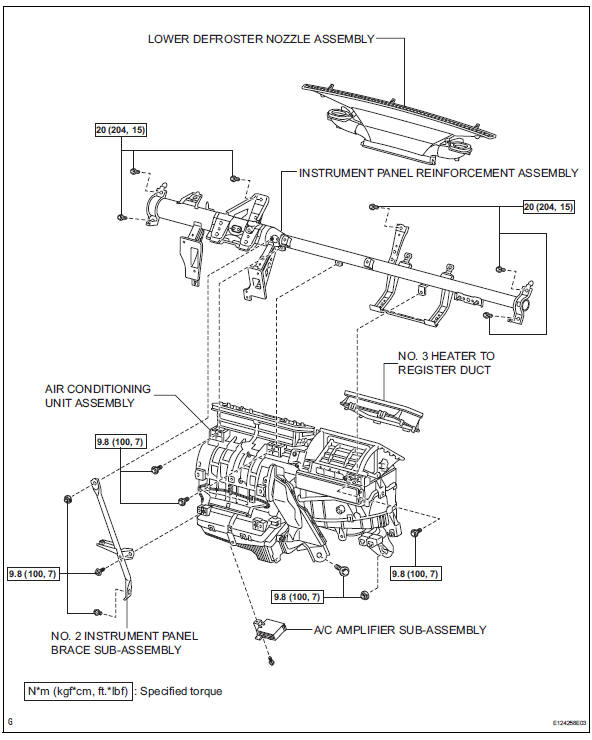 LOWER DEFROSTER NOZZLE ASSEMBLY

20 (204, 15)

INSTRUMENT PANEL REINFORCEMENT ASSEMBLY

20 (204, 15)

NO. 3 HEATER TO REGISTER DUCT

AIR CONDITIONING UNIT ASSEMBLY

9.8 (100, 7)

9.8 (100, 7)

9.8 (100, 7)

9.8 (100, 7)

NO. 2 INSTRUMENT PANEL BRACE SUB-ASSEMBLY

A/C AMPLIFIER SUB-ASSEMBLY

N*m (kgf*cm, ft.*lbf) : Specified torque

G

E124256E03