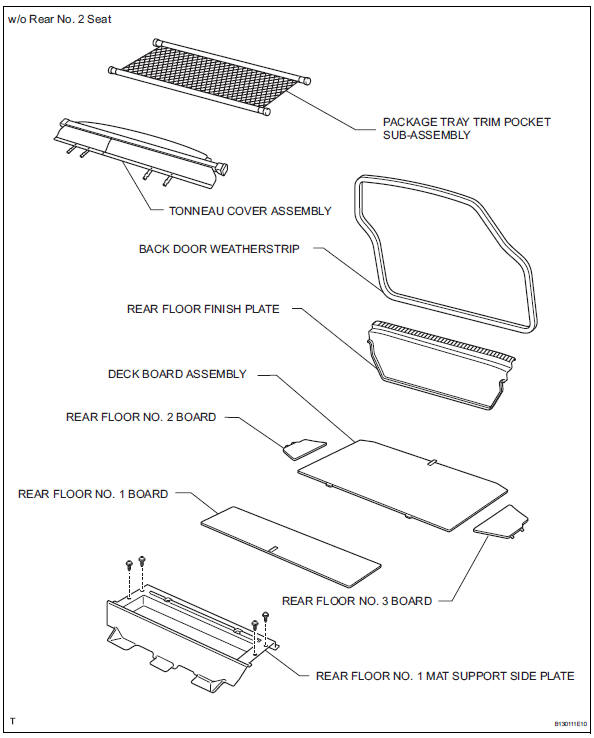 w/o Rear No. 2 Seat

PACKAGE TRAY TRIM POCKET SUB-ASSEMBLY

TONNEAU COVER ASSEMBLY

BACK DOOR WEATHERSTRIP

REAR FLOOR FINISH PLATE

DECK BOARD ASSEMBLY

REAR FLOOR NO. 2 BOARD

REAR FLOOR NO. 1 BOARD

REAR FLOOR NO. 3 BOARD

REAR FLOOR NO. 1 MAT SUPPORT SIDE PLATE

T

B130111E10