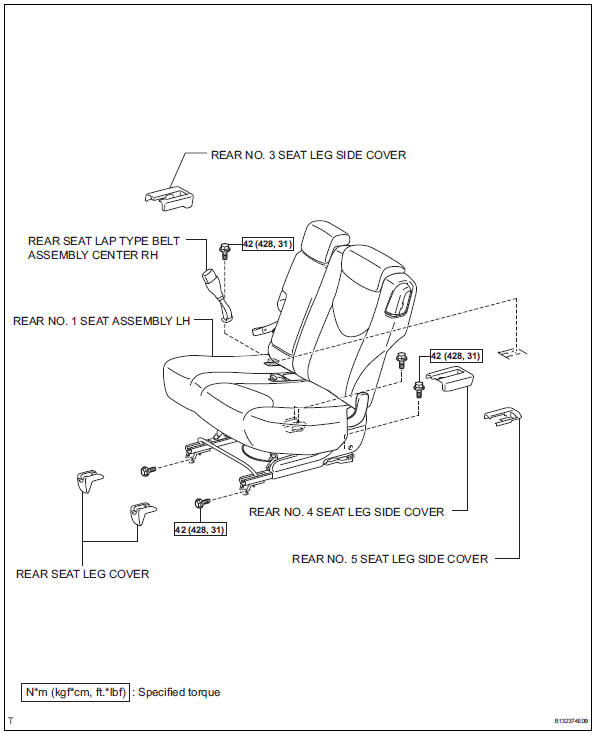 REAR NO. 3 SEAT LEG SIDE COVER

REAR SEAT LAP TYPE BELT ASSEMBLY CENTER RH

42 (428, 31)

REAR NO. 1 SEAT ASSEMBLY LH

42 (428, 31)

REAR NO. 4 SEAT LEG SIDE COVER

42 (428, 31)

REAR NO. 5 SEAT LEG SIDE COVER

REAR SEAT LEG COVER

N*m (kgf*cm, ft.*lbf) : Specified torque

T

B132374E09