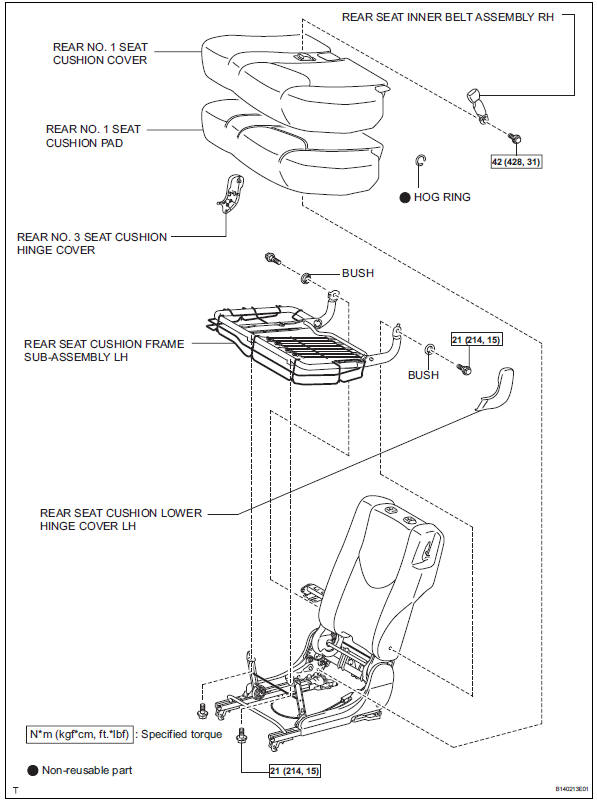 REAR SEAT INNER BELT ASSEMBLY RH

REAR NO. 1 SEAT CUSHION COVER

REAR NO. 1 SEAT CUSHION PAD

42 (428, 31)

● HOG RING

REAR NO. 3 SEAT CUSHION HINGE COVER

BUSH

REAR SEAT CUSHION FRAME SUB-ASSEMBLY LH

21 (214, 15)

BUSH

REAR SEAT CUSHION LOWER HINGE COVER LH

N*m (kgf*cm, ft.*lbf) : Specified torque

21 (214, 15)

● Non-reusable part

T

B140213E01