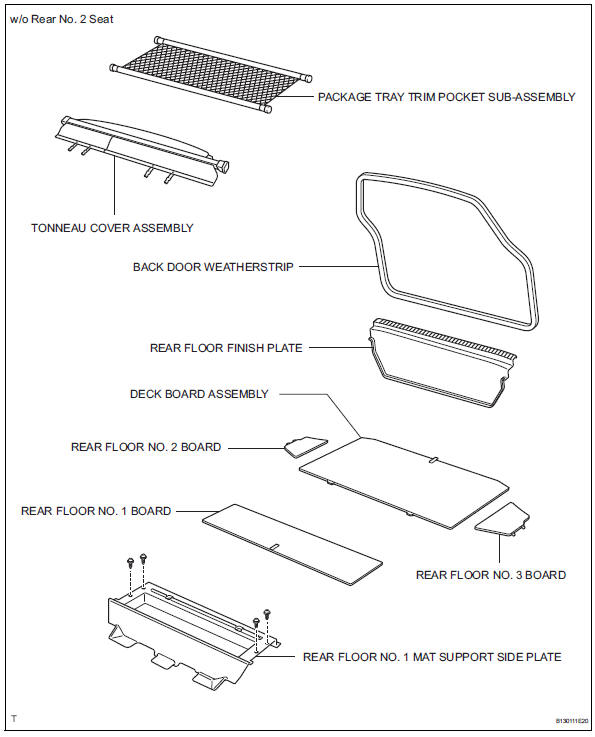 w/o Rear No. 2 Seat

PACKAGE TRAY TRIM POCKET SUB-ASSEMBLY

TONNEAU COVER ASSEMBLY

BACK DOOR WEATHERSTRIP

REAR FLOOR FINISH PLATE

DECK BOARD ASSEMBLY

REAR FLOOR NO. 2 BOARD

REAR FLOOR NO. 1 BOARD

REAR FLOOR NO. 3 BOARD

REAR FLOOR NO. 1 MAT SUPPORT SIDE PLATE

T

B130111E20