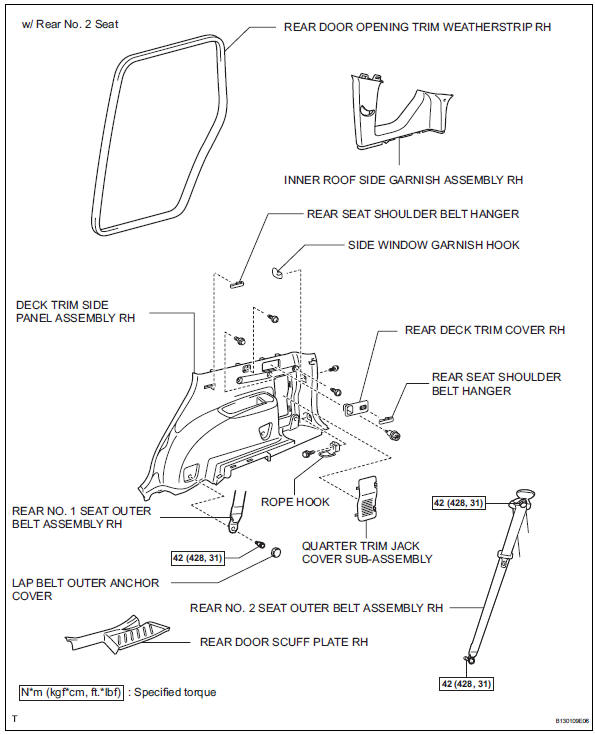 w/ Rear No. 2 Seat

REAR DOOR OPENING TRIM WEATHERSTRIP RH

INNER ROOF SIDE GARNISH ASSEMBLY RH

REAR SEAT SHOULDER BELT HANGER

SIDE WINDOW GARNISH HOOK

DECK TRIM SIDE PANEL ASSEMBLY RH

REAR DECK TRIM COVER RH

REAR SEAT SHOULDER BELT HANGER

ROPE HOOK

REAR NO. 1 SEAT OUTER BELT ASSEMBLY RH

42 (428, 31)

QUARTER TRIM JACK COVER SUB-ASSEMBLY

42 (428, 31)

LAP BELT OUTER ANCHOR COVER

REAR NO. 2 SEAT OUTER BELT ASSEMBLY RH

REAR DOOR SCUFF PLATE RH

42 (428, 31)

N*m (kgf*cm, ft.*lbf) : Specified torque

T

B130109E06